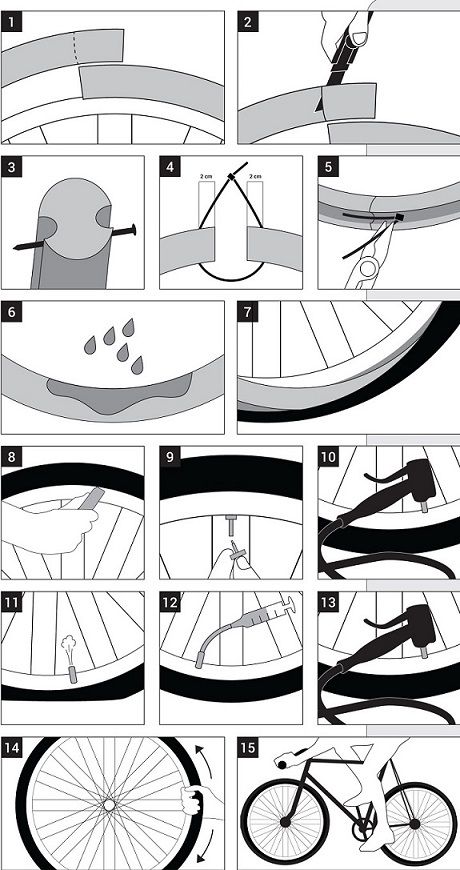 1

2

3

4

2 cm

2 cm

5

6

7

8

9

10

11

12

13

14

15